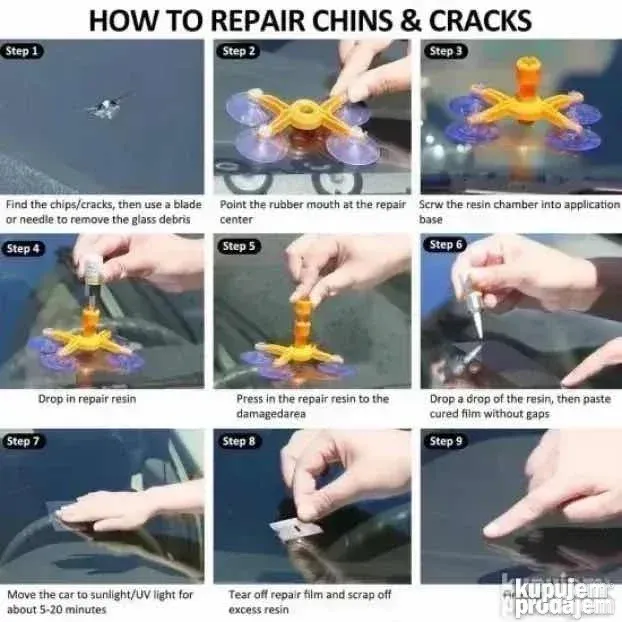 HOW TO REPAIR CHINS & CRACKS

Step 1

Find the chips/cracks, then use a blade or needle to remove the glass debris

Step 2

Point the rubber mouth at the repair center

Step 3

Scrw the resin chamber into application base

Step 4

Drop in repair resin

Step 5

Press in the repair resin to the damagedarea

Step 6

Drop a drop of the resin, then paste cured film without gaps

Step 7

Move the car to sunlight/UV light for about 5-20 minutes

Step 8

Tear off repair film and scrap off excess resin

Step 9

kupujem prodajem