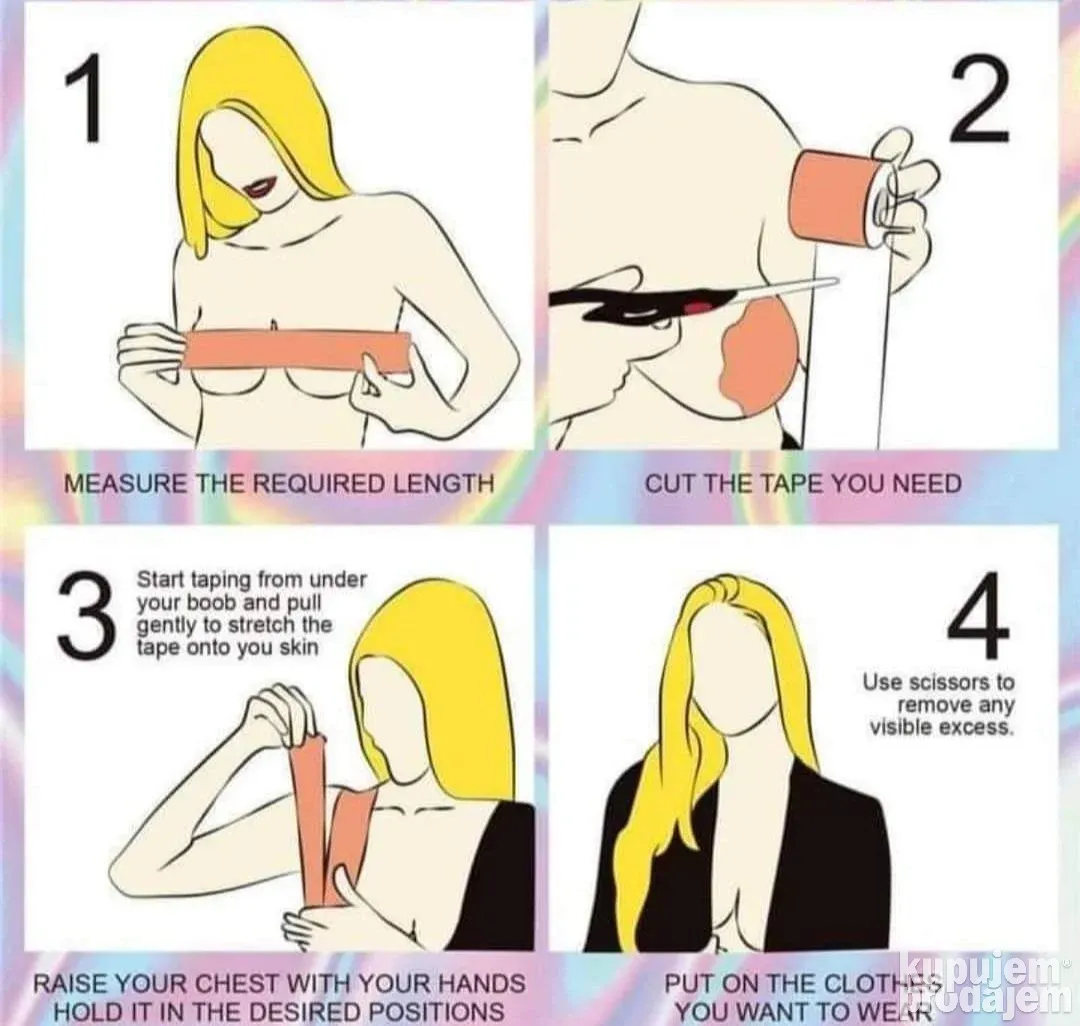 1

MEASURE THE REQUIRED LENGTH

2

CUT THE TAPE YOU NEED

3

Start taping from under your boob and pull gently to stretch the tape onto you skin

RAISE YOUR CHEST WITH YOUR HANDS HOLD IT IN THE DESIRED POSITIONS

4

Use scissors to remove any visible excess.

PUT ON THE CLOTHES YOU WANT TO WEAR

kupujem prodajem