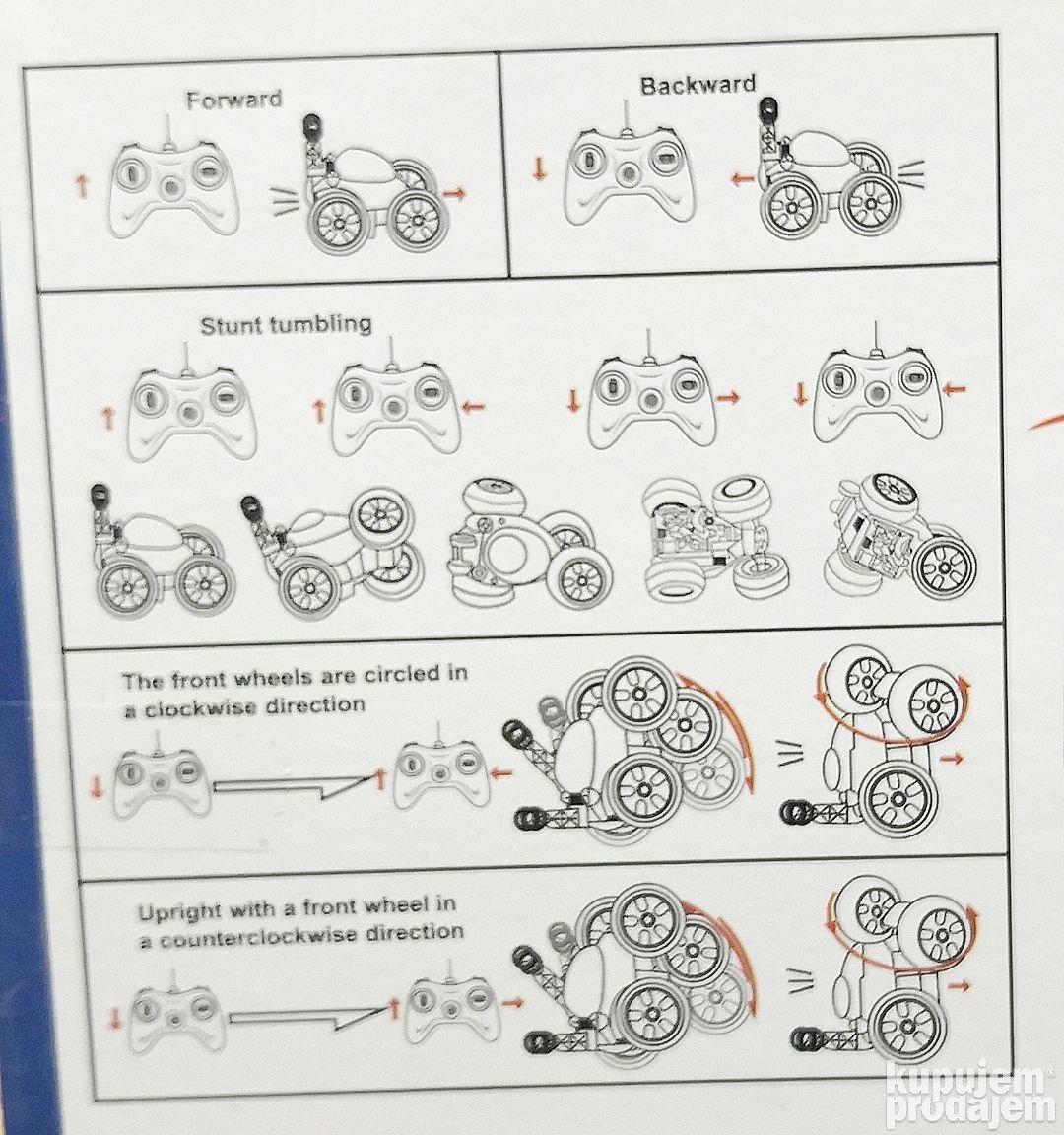 Forward

Backward

Stunt tumbling

The front wheels are circled in a clockwise direction

Upright with a front wheel in a counterclockwise direction

kupujem prodajem