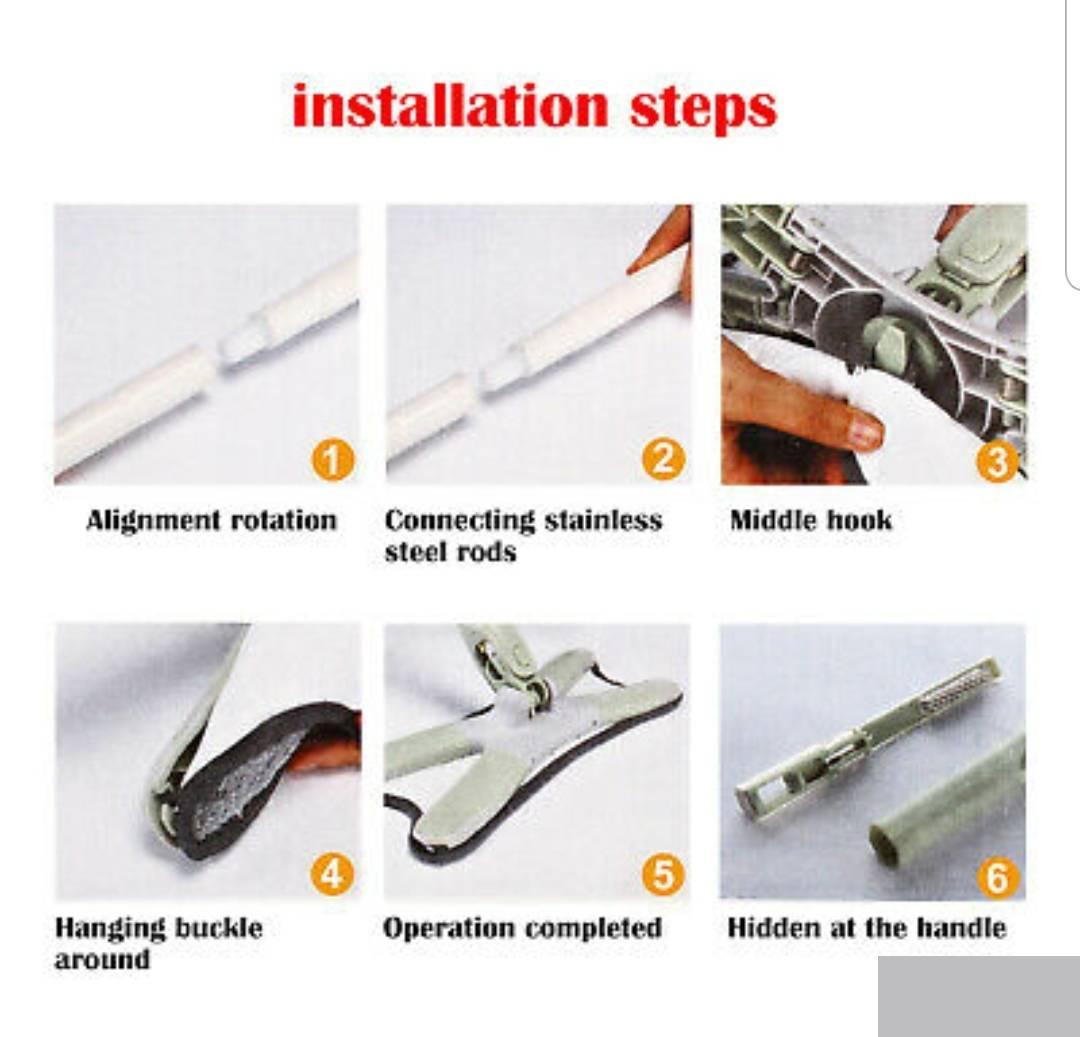 installation steps

1
Alignment rotation

2
Connecting stainless steel rods

3
Middle hook

4
Hanging buckle around

5
Operation completed

6
Hidden at the handle