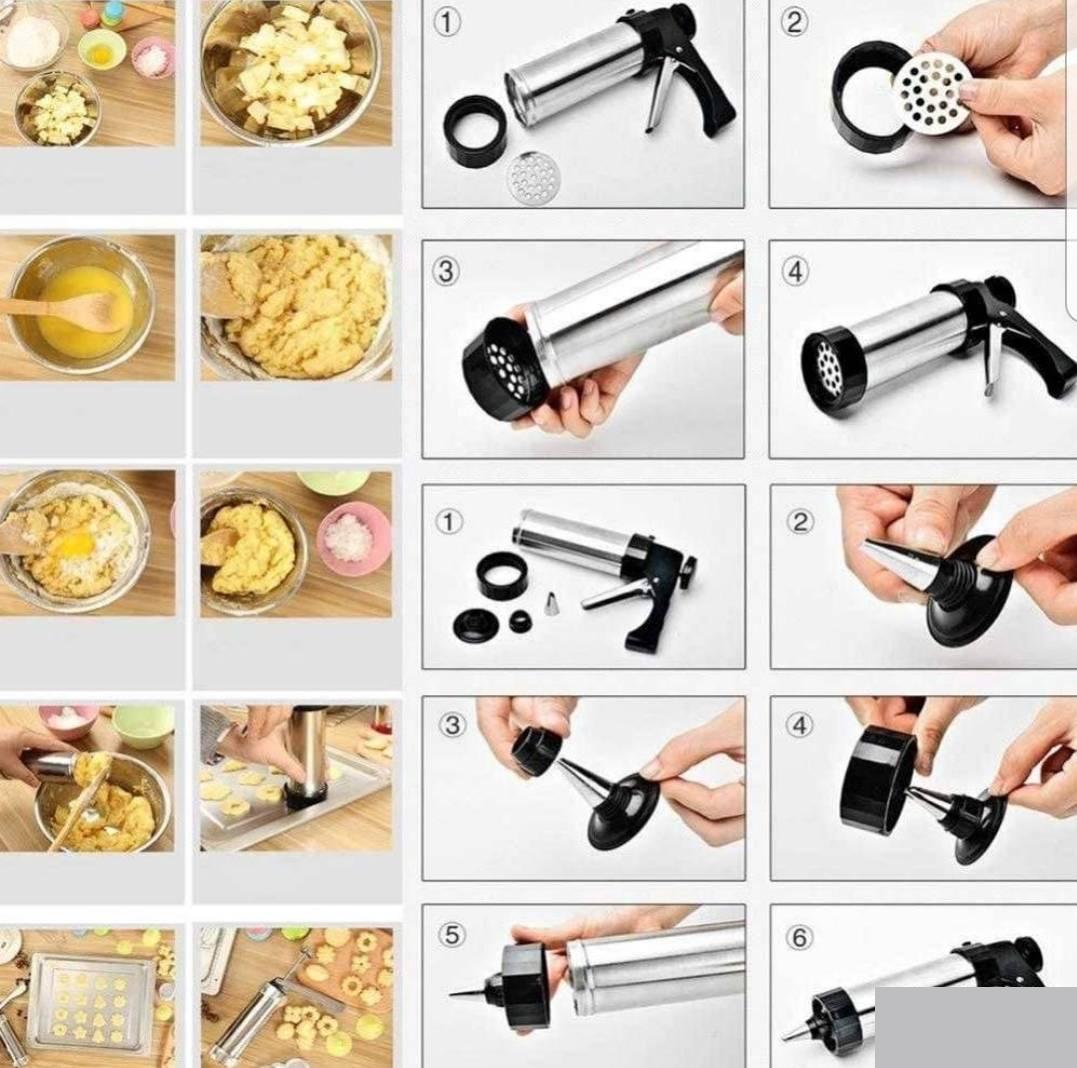 ①
②
③
④
①
②
③
④
⑤
⑥